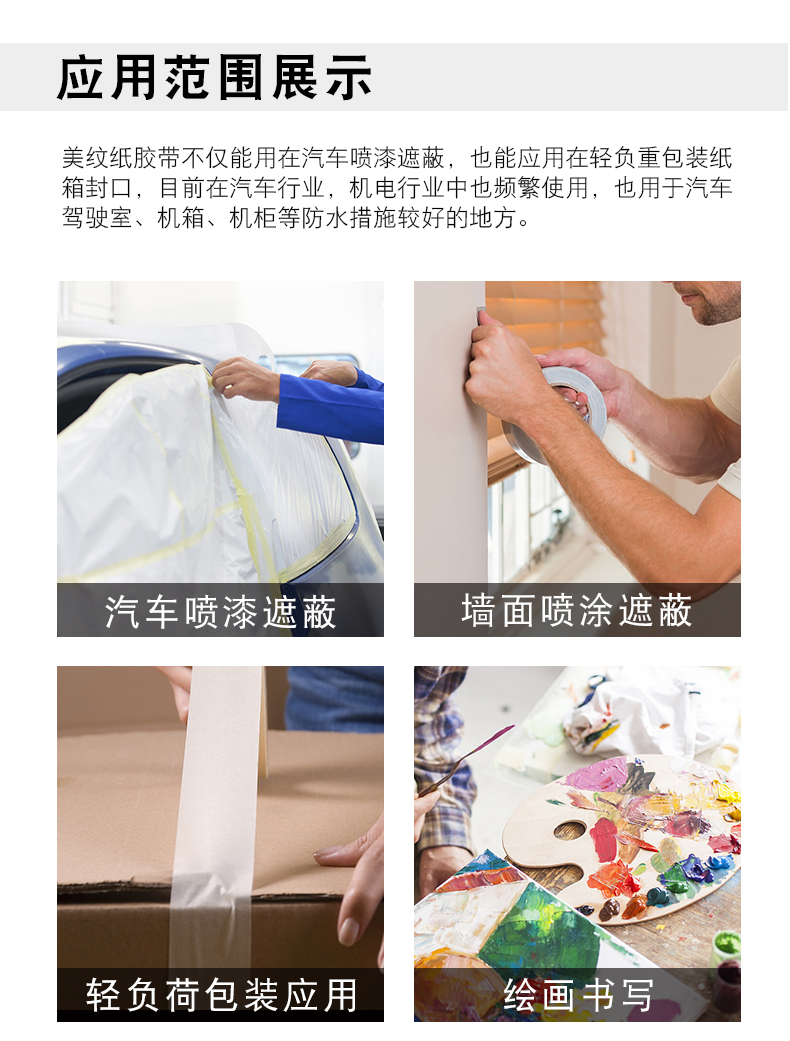 应用范围展示

美纹纸胶带不仅能用在汽车喷漆遮蔽，也能应用在轻负重包装纸箱封口，目前在汽车行业，机电行业中也频繁使用，也用于汽车驾驶室、机箱、机柜等防水措施较好的地方。

汽车喷漆遮蔽

墙面喷涂遮蔽

轻负荷包装应用

绘画书写